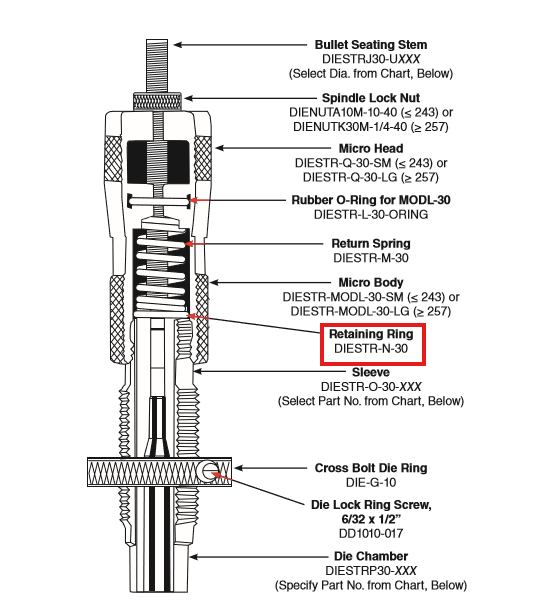 Bullet Seating Stem
DIESTRJ30-UXXX
(Select Dia. from Chart, Below)

Spindle Lock Nut
DIENUTA10M-10-40 (≤ 243) or
DIENUTK30M-1/4-40 (≥ 257)

Micro Head
DIESTR-Q-30-SM (≤ 243) or
DIESTR-Q-30-LG (≥ 257)

Rubber O-Ring for MODL-30
DIESTR-L-30-ORING

Return Spring
DIESTR-M-30

Micro Body
DIESTR-MODL-30-SM (≤ 243) or
DIESTR-MODL-30-LG (≥ 257)

Retaining Ring
DIESTR-N-30

Sleeve
DIESTR-O-30-XXX
(Select Part No. from Chart, Below)

Cross Bolt Die Ring
DIE-G-10

Die Lock Ring Screw,
6/32 x 1/2"
DD1010-017

Die Chamber
DIESTRP30-XXX
(Specify Part No. from Chart, Below)